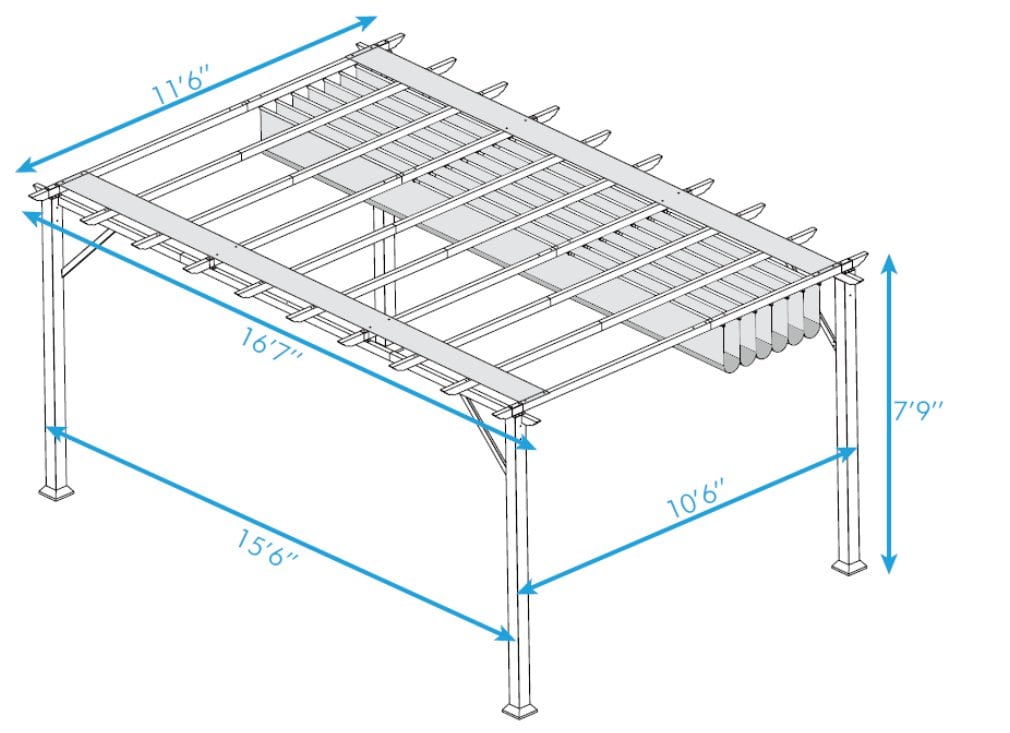 11'6"

16'7"

7'9"

10'6"

15'6"